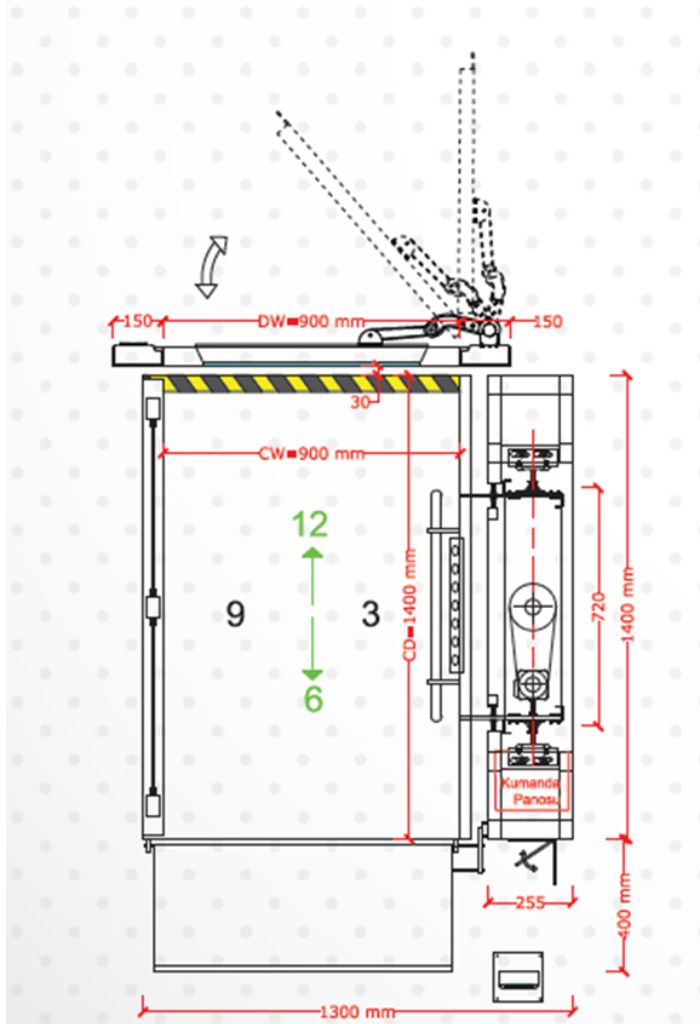 150
DW=900 mm
150
30
CW=900 mm
12
9
3
6
CD=1400 mm
720
1400 mm
Kumanda Panosu
255
400 mm
1300 mm